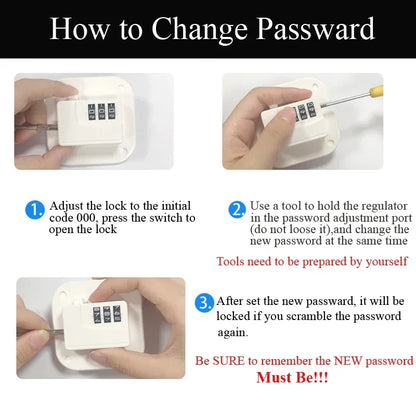 How to Change Password

1. Adjust the lock to the initial code 000, press the switch to open the lock

2. Use a tool to hold the regulator in the password adjustment port (do not loose it),and change the new password at the same time

Tools need to be prepared by yourself

3. After set the new passward, it will be locked if you scramble the password again.

Be SURE to remember the NEW password Must Be!!!