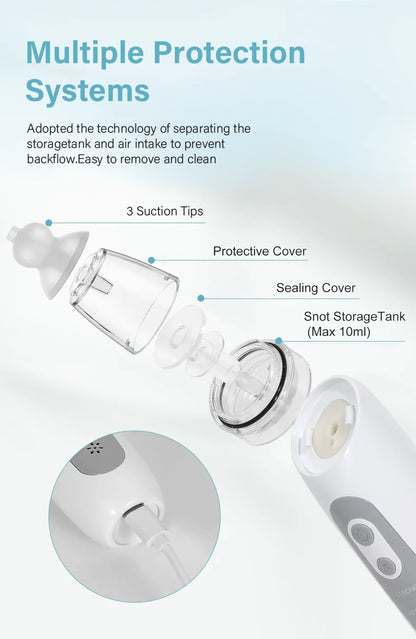 Multiple Protection Systems

Adopted the technology of separating the storagetank and air intake to prevent backflow.Easy to remove and clean

3 Suction Tips

Protective Cover

Sealing Cover

Snot StorageTank (Max 10ml)