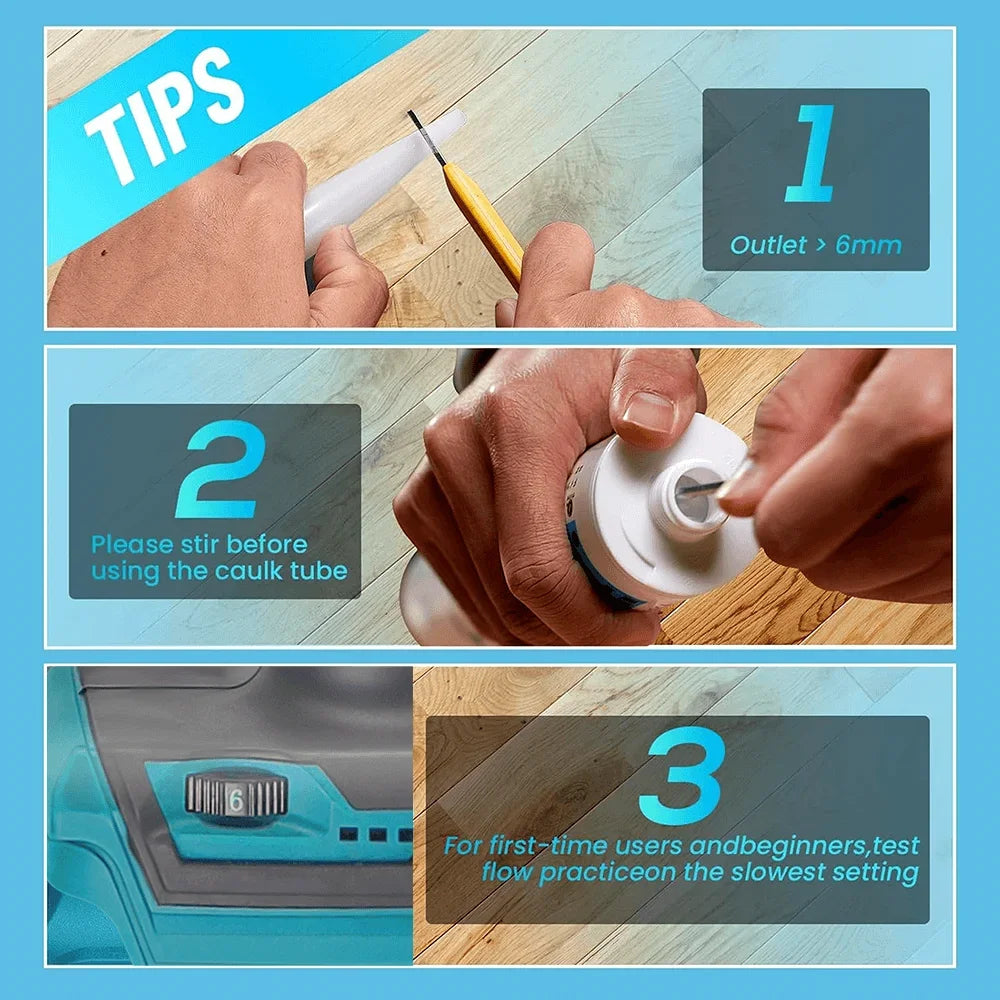 TIPS

1
Outlet > 6mm

2
Please stir before using the caulk tube

6

3
For first-time users andbeginners,test flow practiceon the slowest setting