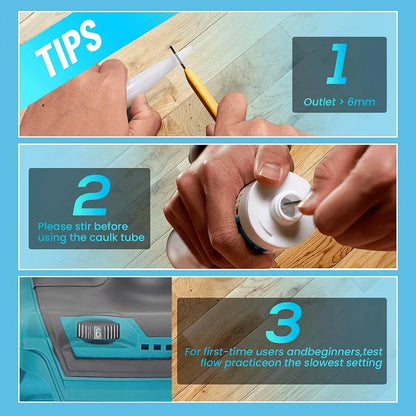 TIPS

1

Outlet > 6mm

2

Please stir before using the caulk tube

6

3

For first-time users andbeginners,test flow practiceon the slowest setting