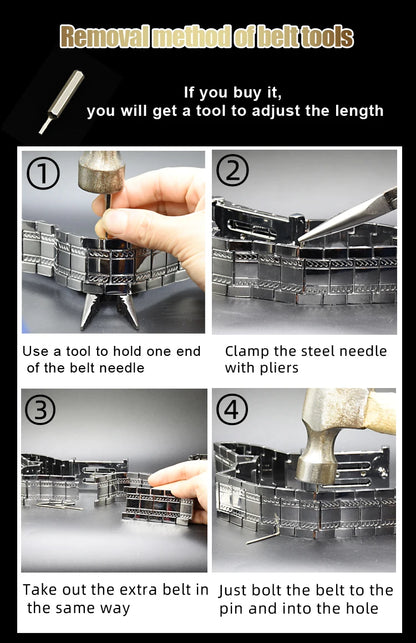 Removal method of belt tools

If you buy it,
you will get a tool to adjust the length

①

Use a tool to hold one end of the belt needle

②

Clamp the steel needle with pliers

③

Take out the extra belt in the same way

④

Just bolt the belt to the pin and into the hole