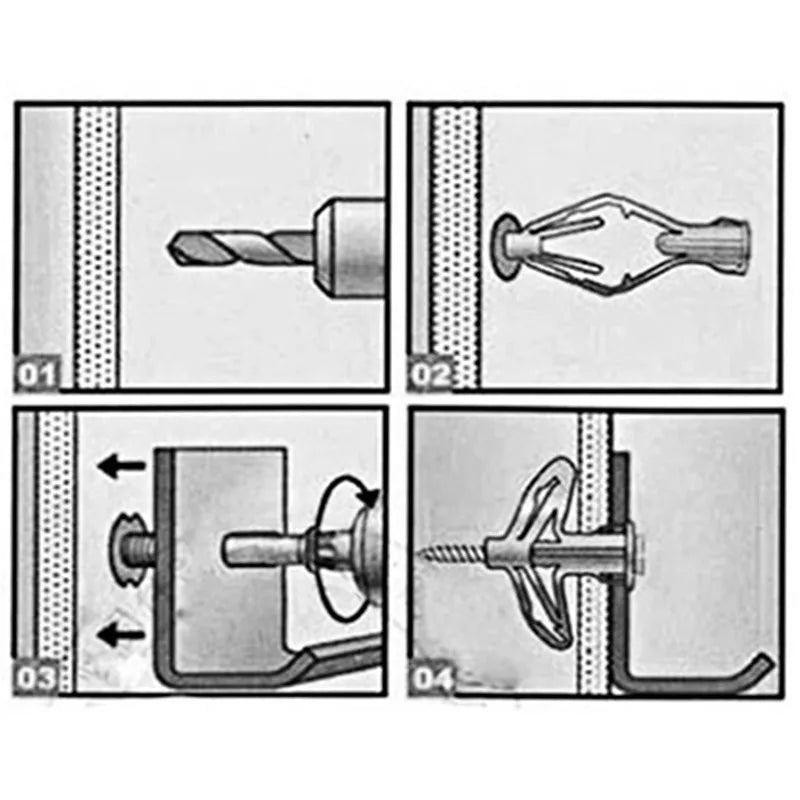 01

02

03

04