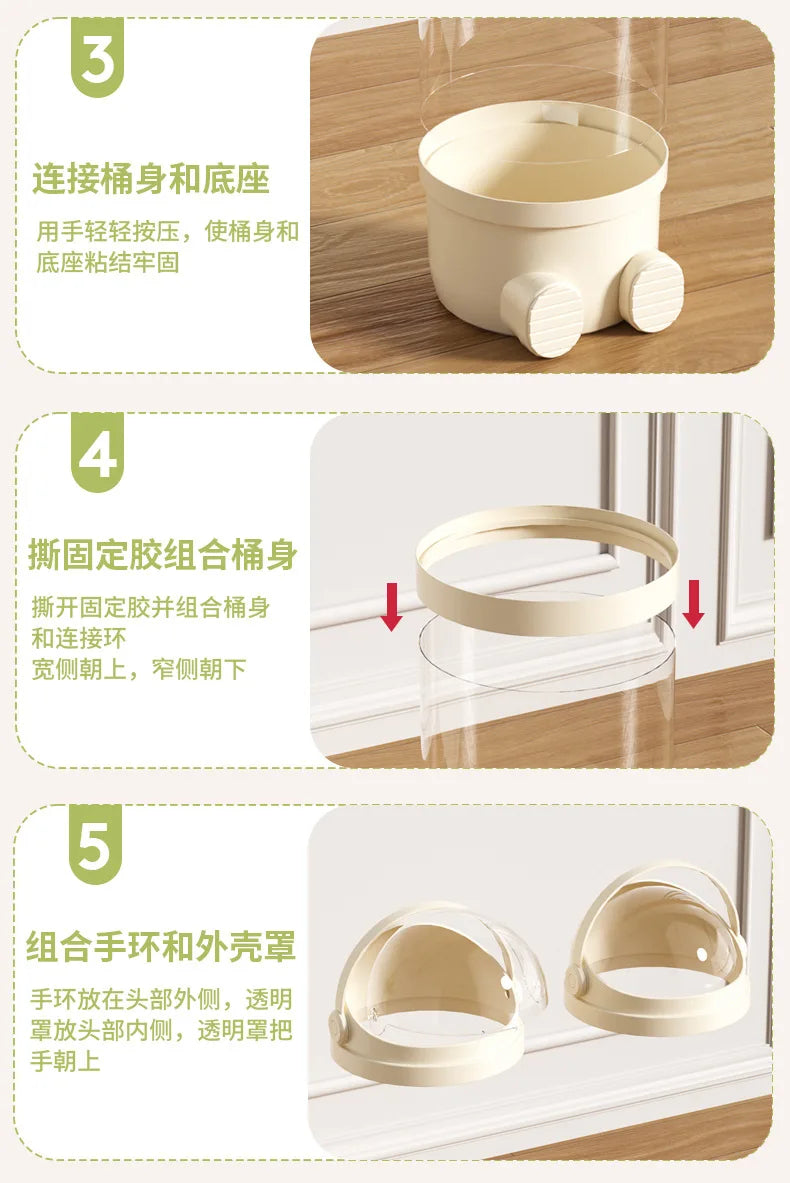 3

连接桶身和底座

用手轻轻按压，使桶身和底座粘结牢固

4

撕固定胶组合桶身

撕开固定胶并组合桶身和连接环
宽侧朝上，窄侧朝下

5

组合手环和外壳罩

手环放在头部外侧，透明罩放头部内侧，透明罩把手朝上