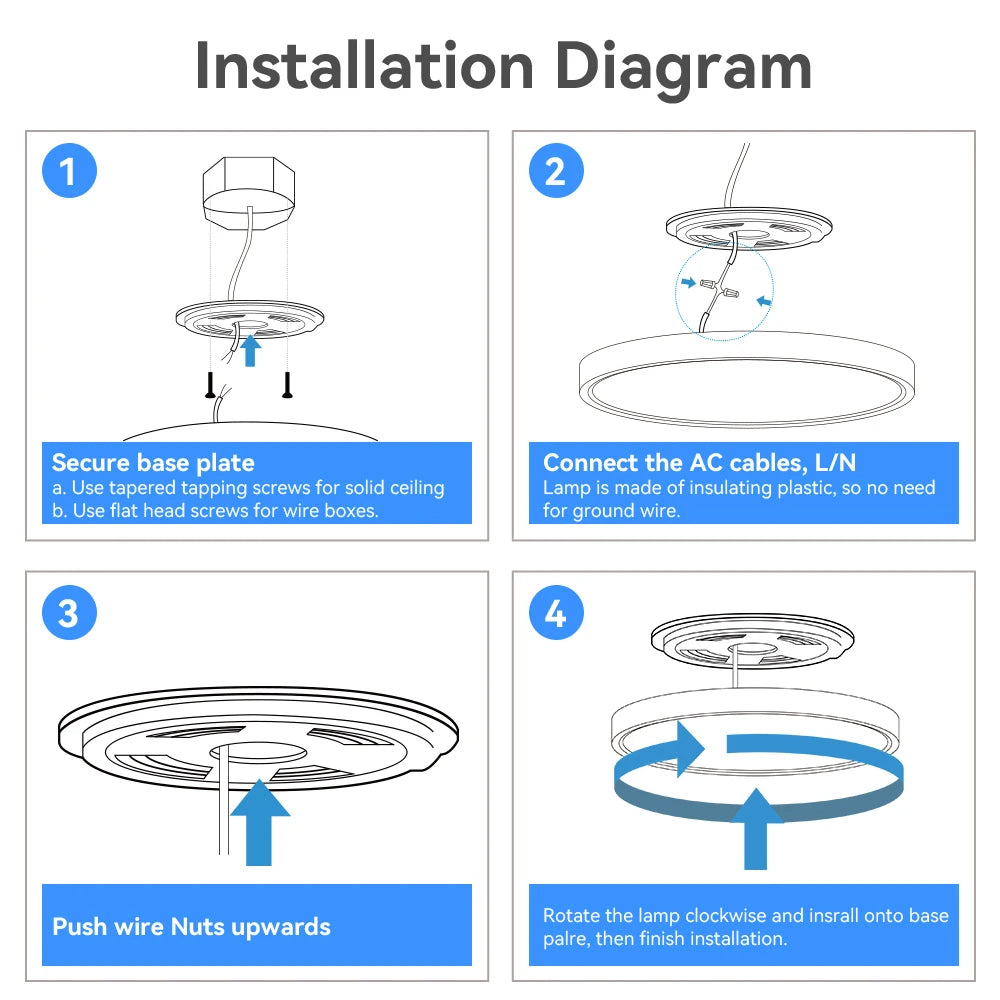 Installation Diagram

1

Secure base plate
a. Use tapered tapping screws for solid ceiling
b. Use flat head screws for wire boxes.

2

Connect the AC cables, L/N
Lamp is made of insulating plastic, so no need for ground wire.

3

Push wire Nuts upwards

4

Rotate the lamp clockwise and insrall onto base palre, then finish installation.