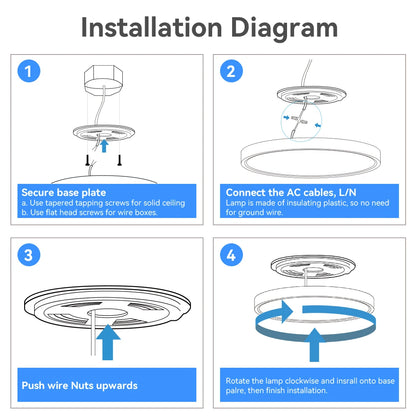 Installation Diagram

1

Secure base plate
a. Use tapered tapping screws for solid ceiling
b. Use flat head screws for wire boxes.

2

Connect the AC cables, L/N
Lamp is made of insulating plastic, so no need for ground wire.

3

Push wire Nuts upwards

4

Rotate the lamp clockwise and insrall onto base palre, then finish installation.