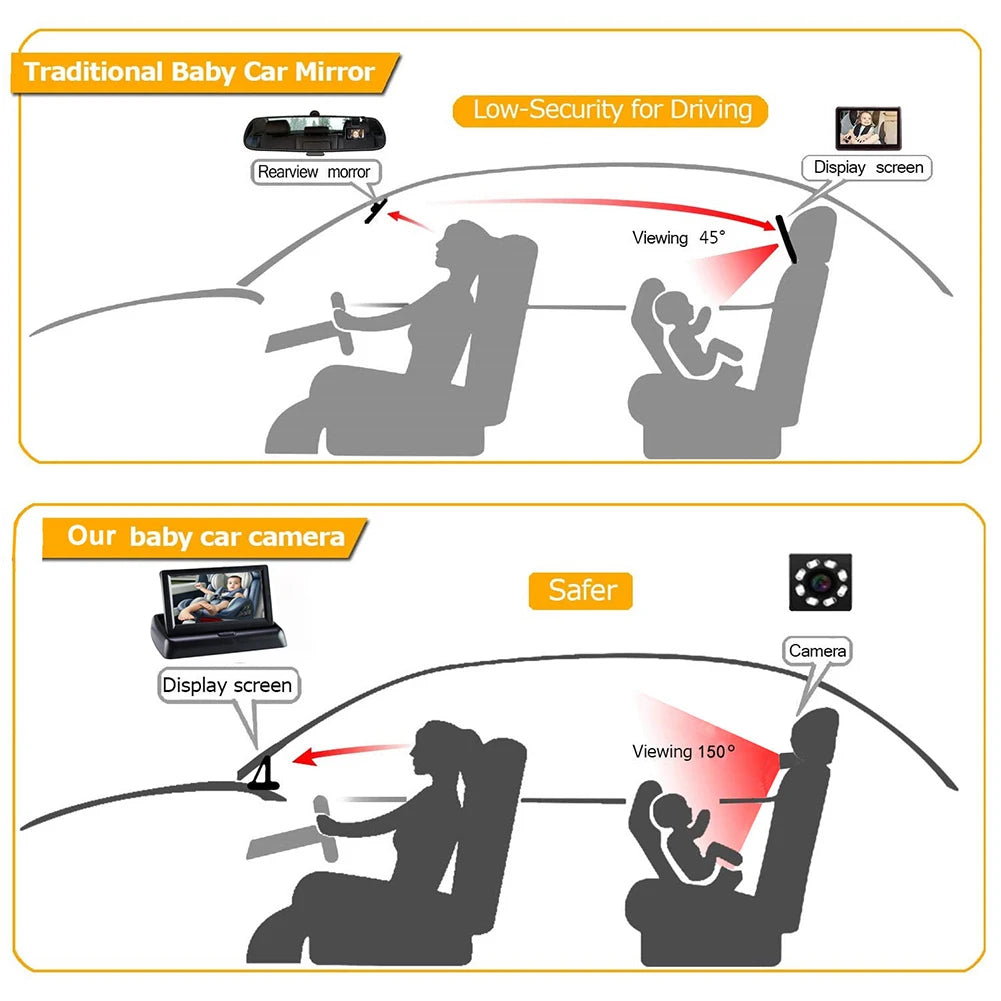 Traditional Baby Car Mirror

Low-Security for Driving

Rearview morror

Dispiay screen

Viewing 45°

Our baby car camera

Safer

Display screen

Camera

Viewing 150°