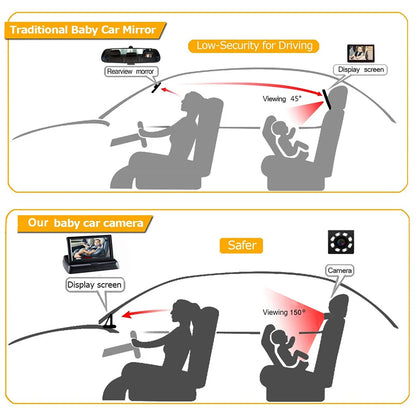 Traditional Baby Car Mirror

Low-Security for Driving

Rearview morror

Display screen

Viewing 45°

Our baby car camera

Safer

Display screen

Camera

Viewing 150°