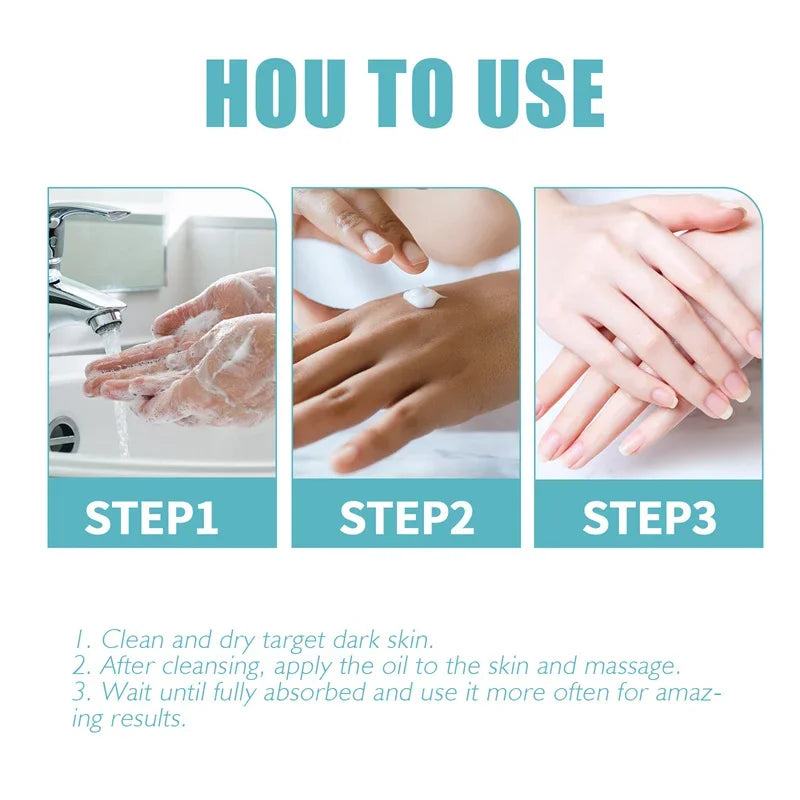 HOU TO USE

STEP1

STEP2

STEP3

1. Clean and dry target dark skin.
2. After cleansing, apply the oil to the skin and massage.
3. Wait until fully absorbed and use it more often for amazing results.