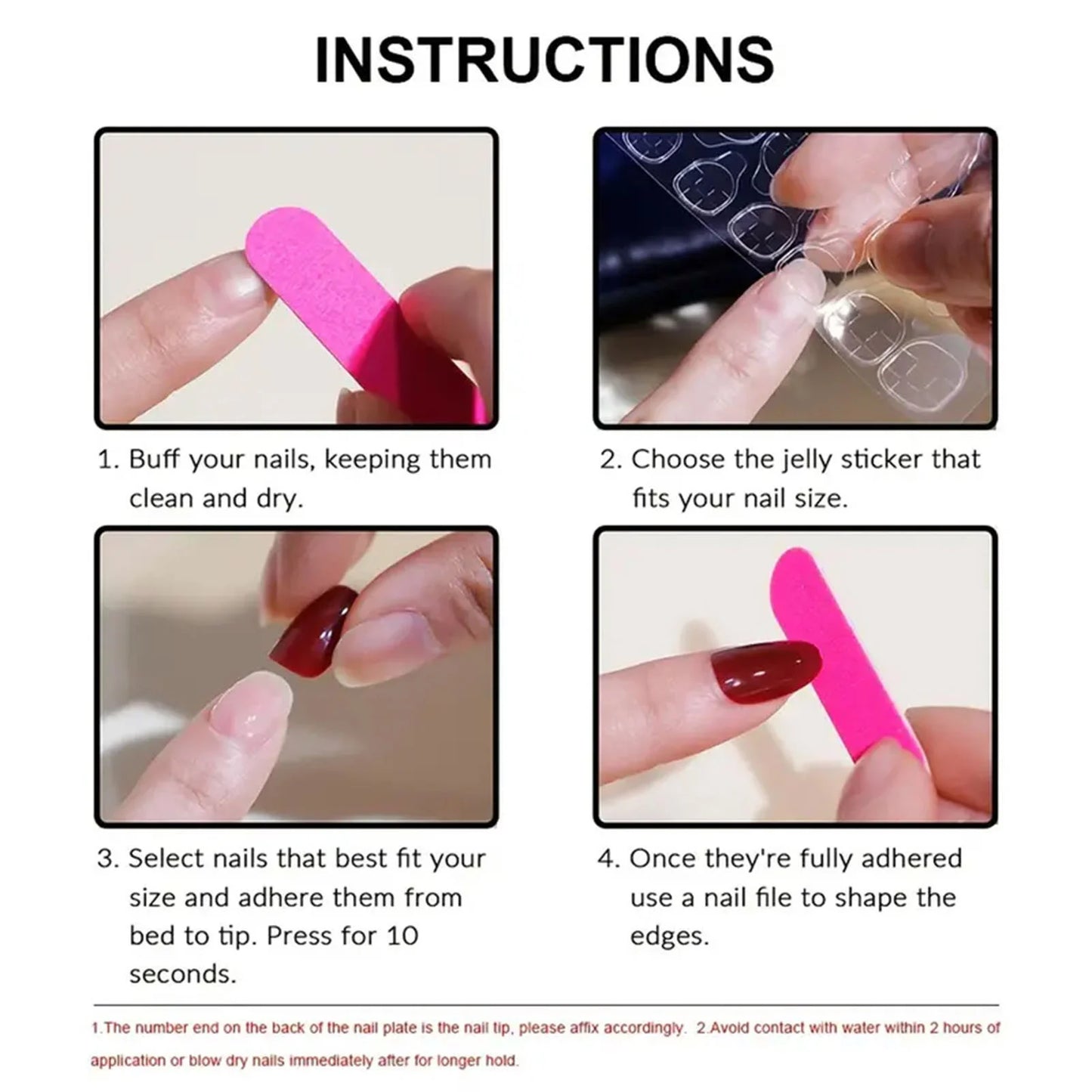 INSTRUCTIONS

1. Buff your nails, keeping them clean and dry.

2. Choose the jelly sticker that fits your nail size.

3. Select nails that best fit your size and adhere them from bed to tip. Press for 10 seconds.

4. Once they're fully adhered use a nail file to shape the edges.

1.The number end on the back of the nail plate is the nail tip, please affix accordingly. 2.Avoid contact with water within 2 hours of application or blow dry nails immediately after for longer hold.