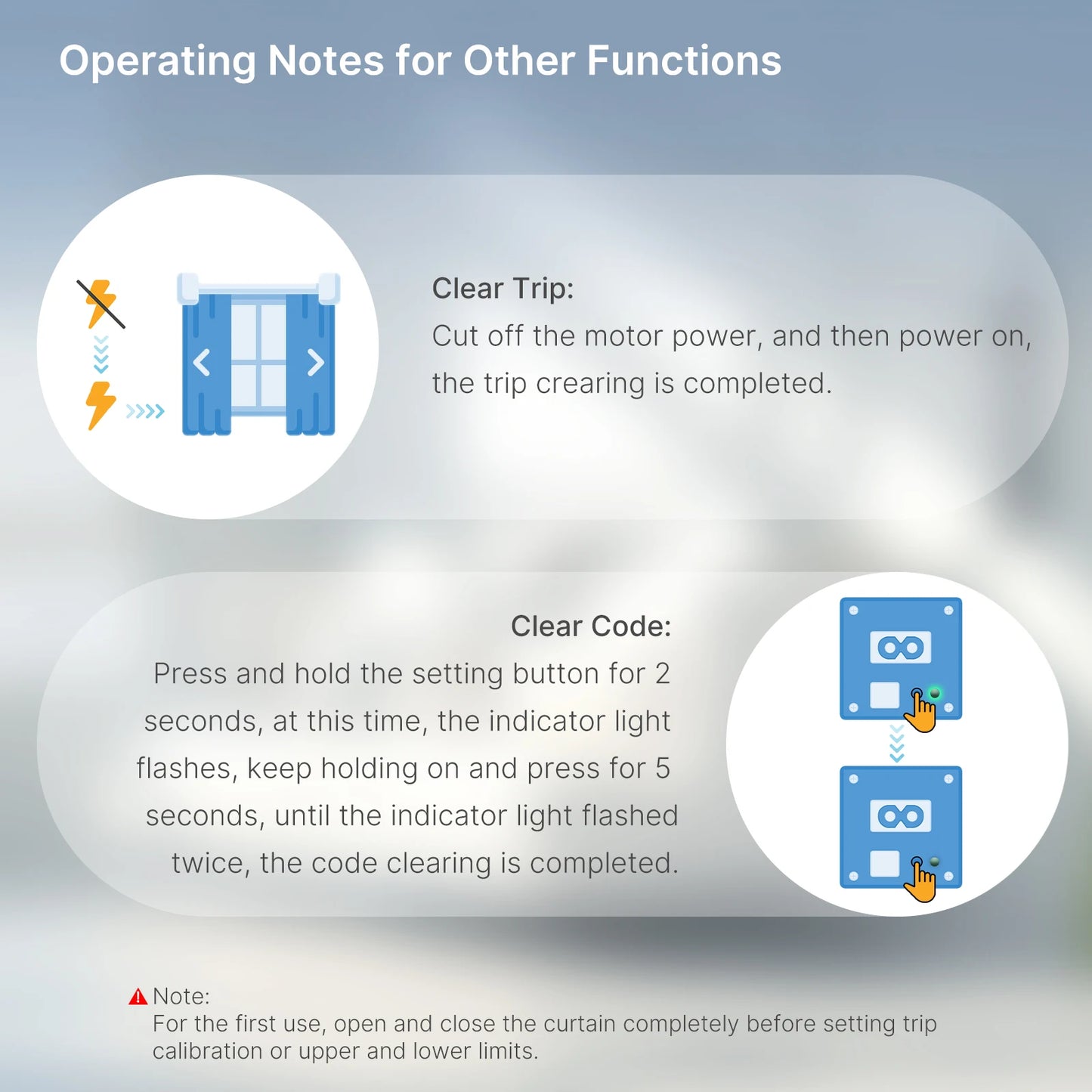 Operating Notes for Other Functions

Clear Trip:
Cut off the motor power, and then power on, the trip crearing is completed.

Clear Code:
Press and hold the setting button for 2 seconds, at this time, the indicator light flashes, keep holding on and press for 5 seconds, until the indicator light flashed twice, the code clearing is completed.

Note:
For the first use, open and close the curtain completely before setting trip calibration or upper and lower limits.