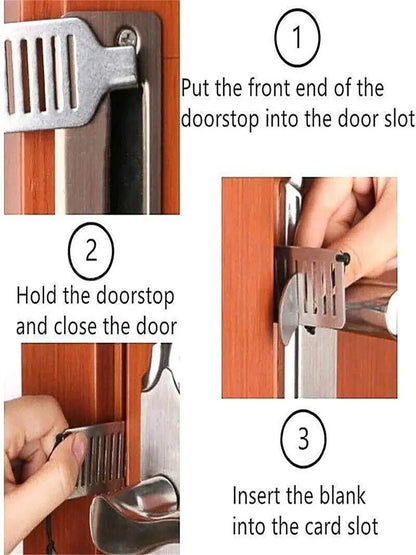 1

Put the front end of the doorstop into the door slot

2

Hold the doorstop and close the door

3

Insert the blank into the card slot