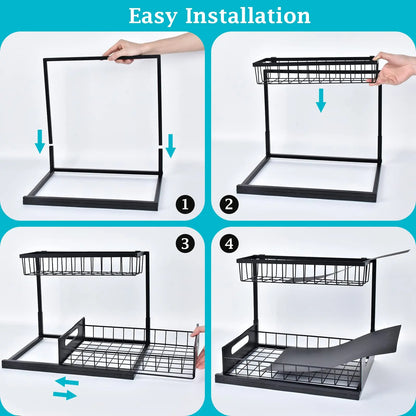 Easy Installation

1

2

3

4