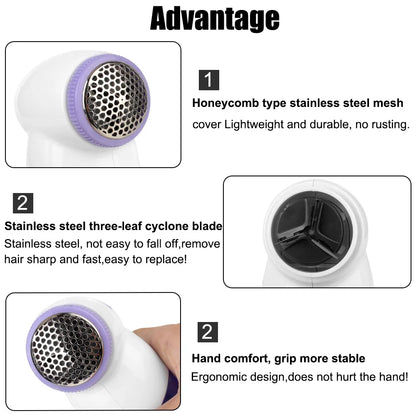 Advantage

1

Honeycomb type stainless steel mesh

cover Lightweight and durable, no rusting.

2

Stainless steel three-leaf cyclone blade

Stainless steel, not easy to fall off,remove hair sharp and fast,easy to replace!

2

Hand comfort, grip more stable

Ergonomic design,does not hurt the hand!