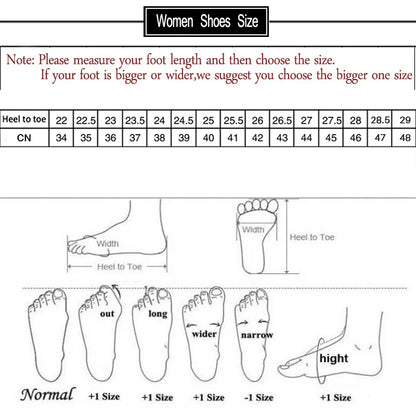 Women Shoes Size

Note: Please measure your foot length and then choose the size.
If your foot is bigger or wider,we suggest you choose the bigger one size

| Heel to toe | 22 | 22.5 | 23 | 23.5 | 24 | 24.5 | 25 | 25.5 | 26 | 26.5 | 27 | 27.5 | 28 | 28.5 | 29 |
|---|---|---|---|---|---|---|---|---|---|---|---|---|---|---|---|
| CN | 34 | 35 | 36 | 37 | 38 | 39 | 40 | 41 | 42 | 43 | 44 | 45 | 46 | 47 | 48 |

Width
Heel to Toe
Width
Heel to Toe

out
long
wider
narrow
hight

Normal
+1 Size
+1 Size
+1 Size
-1 Size
+1 Size