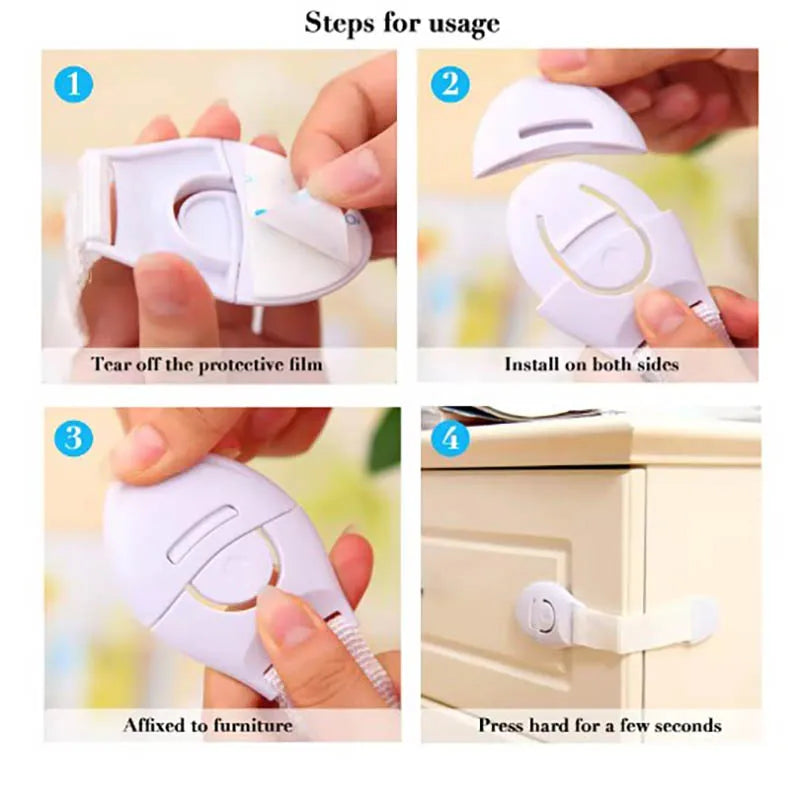 Steps for usage

1

Tear off the protective film

2

Install on both sides

3

Affixed to furniture

4

Press hard for a few seconds