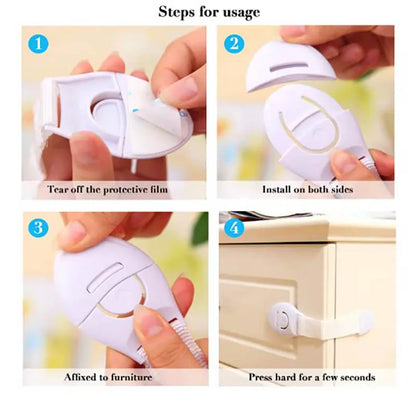 Steps for usage

1

Tear off the protective film

2

Install on both sides

3

Affixed to furniture

4

Press hard for a few seconds