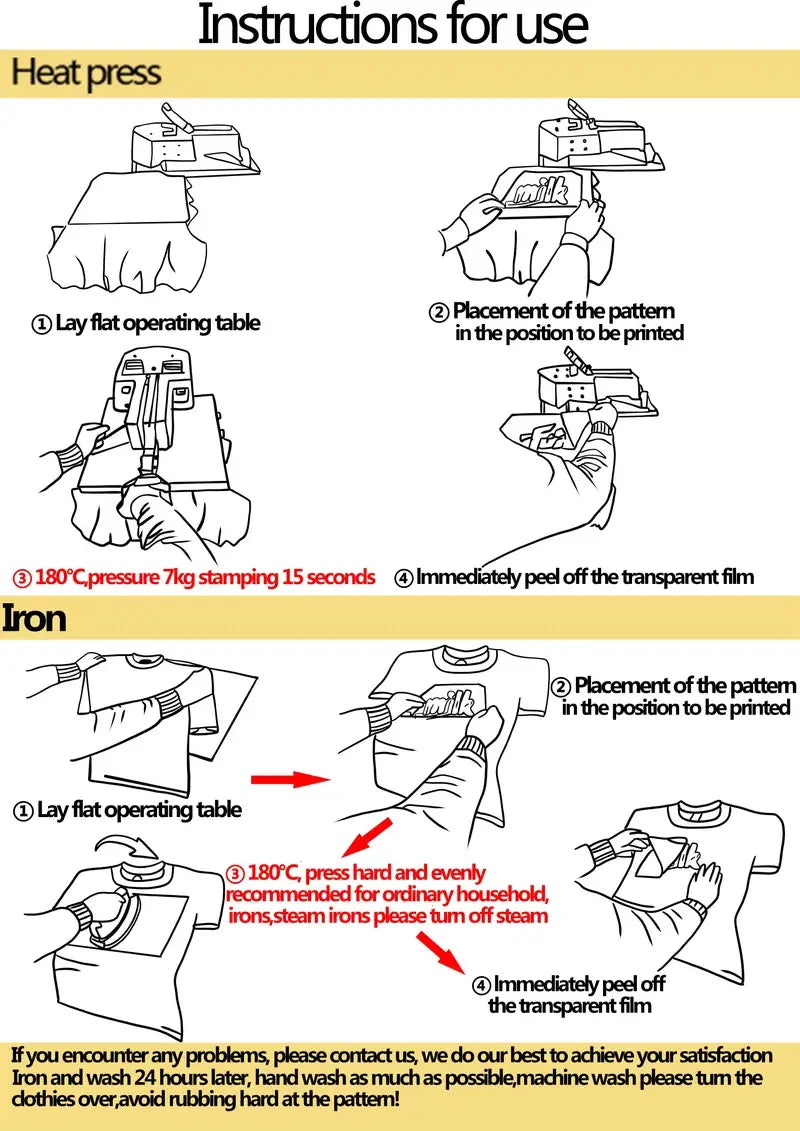 Instructions for use

Heat press

milk

① Lay flat operating table

② Placement of the pattern in the position to be printed

③ 180°C,pressure 7kg stamping 15 seconds

④ Immediately peel off the transparent film

Iron

milk

① Lay flat operating table

② Placement of the pattern in the position to be printed

③ 180°C, press hard and evenly recommended for ordinary household, irons,steam irons please turn off steam

④ Immediately peel off the transparent film

If you encounter any problems, please contact us, we do our best to achieve your satisfaction
Iron and wash 24 hours later, hand wash as much as possible,machine wash please turn the clothies over,avoid rubbing hard at the pattern!