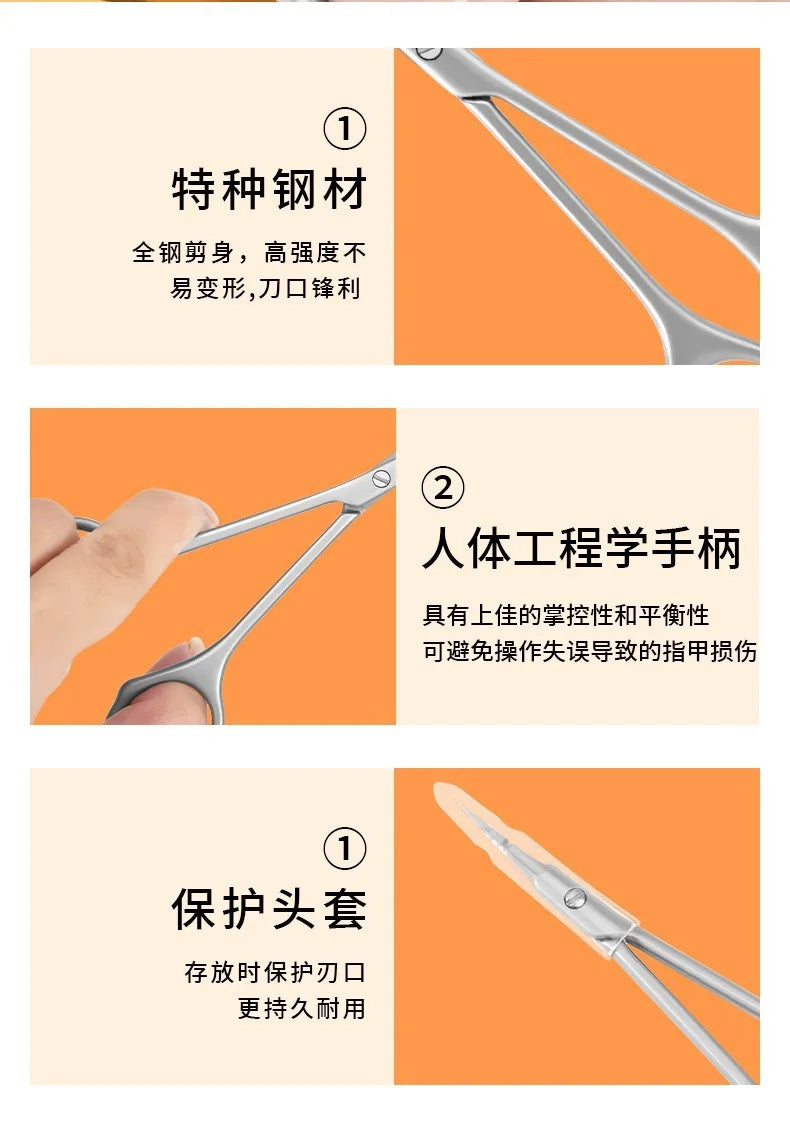 ①
特种钢材

全钢剪身，高强度不易变形,刀口锋利

②
人体工程学手柄

具有上佳的掌控性和平衡性
可避免操作失误导致的指甲损伤

①
保护头套

存放时保护刃口
更持久耐用