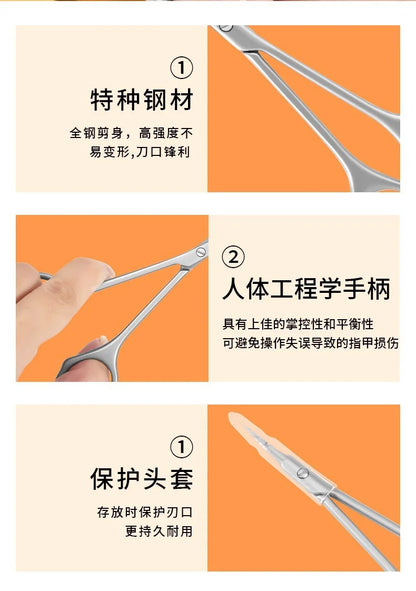 ①
特种钢材
全钢剪身，高强度不易变形,刀口锋利

②
人体工程学手柄
具有上佳的掌控性和平衡性
可避免操作失误导致的指甲损伤

①
保护头套
存放时保护刃口
更持久耐用