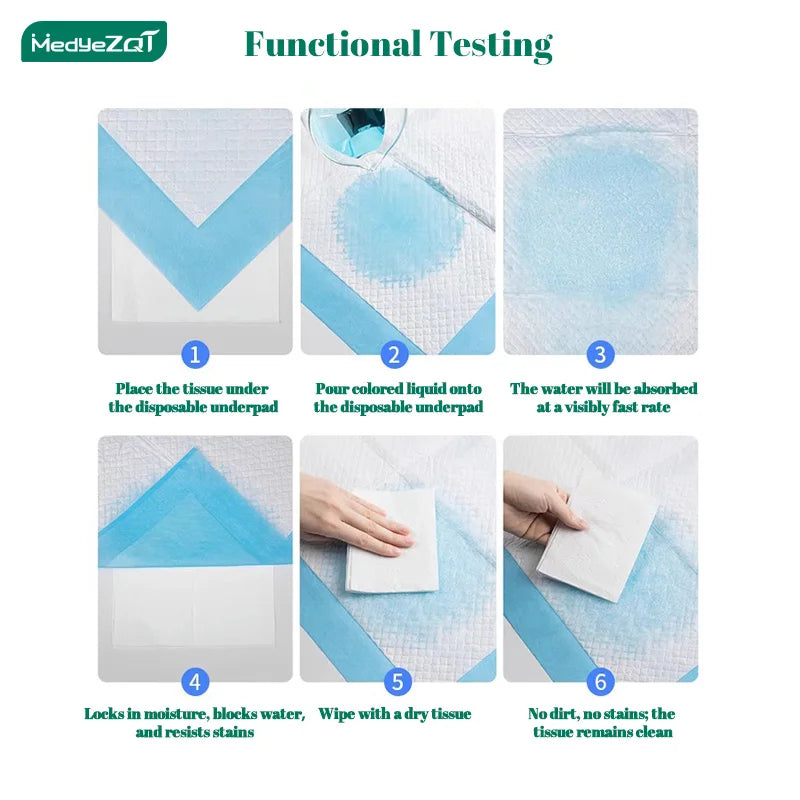 MedyeZQT

Functional Testing

1
Place the tissue under the disposable underpad

2
Pour colored liquid onto the disposable underpad

3
The water will be absorbed at a visibly fast rate

4
Locks in moisture, blocks water, and resists stains

5
Wipe with a dry tissue

6
No dirt, no stains; the tissue remains clean