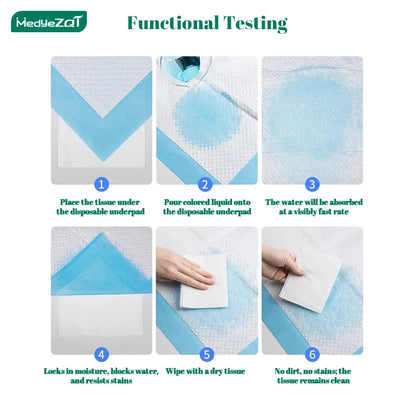 MedyeZQT

Functional Testing

1
Place the tissue under the disposable underpad

2
Pour colored liquid onto the disposable underpad

3
The water will be absorbed at a visibly fast rate

4
Locks in moisture, blocks water, and resists stains

5
Wipe with a dry tissue

6
No dirt, no stains; the tissue remains clean