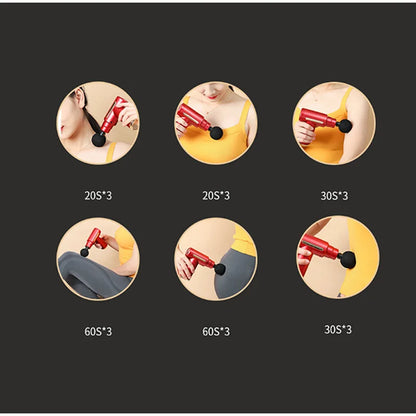 20S*3

20S*3

30S*3

60S*3

60S*3

30S*3