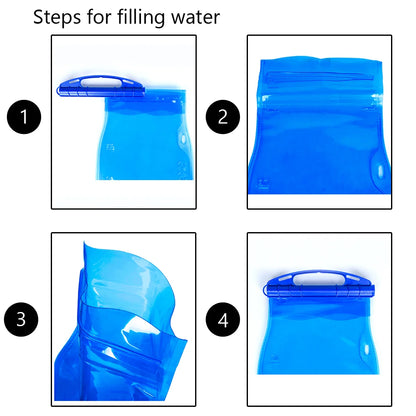 Steps for filling water

1

2

3

4