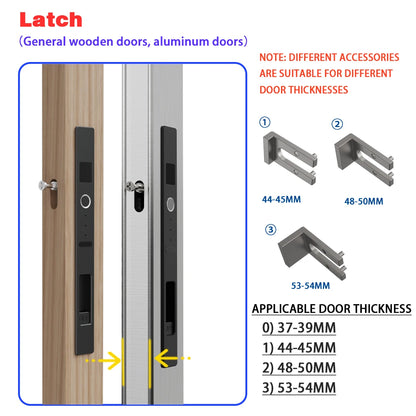 Latch
(General wooden doors, aluminum doors)

NOTE: DIFFERENT ACCESSORIES ARE SUITABLE FOR DIFFERENT DOOR THICKNESSES

①
44-45MM

②
48-50MM

③
53-54MM

APPLICABLE DOOR THICKNESS
0) 37-39MM
1) 44-45MM
2) 48-50MM
3) 53-54MM