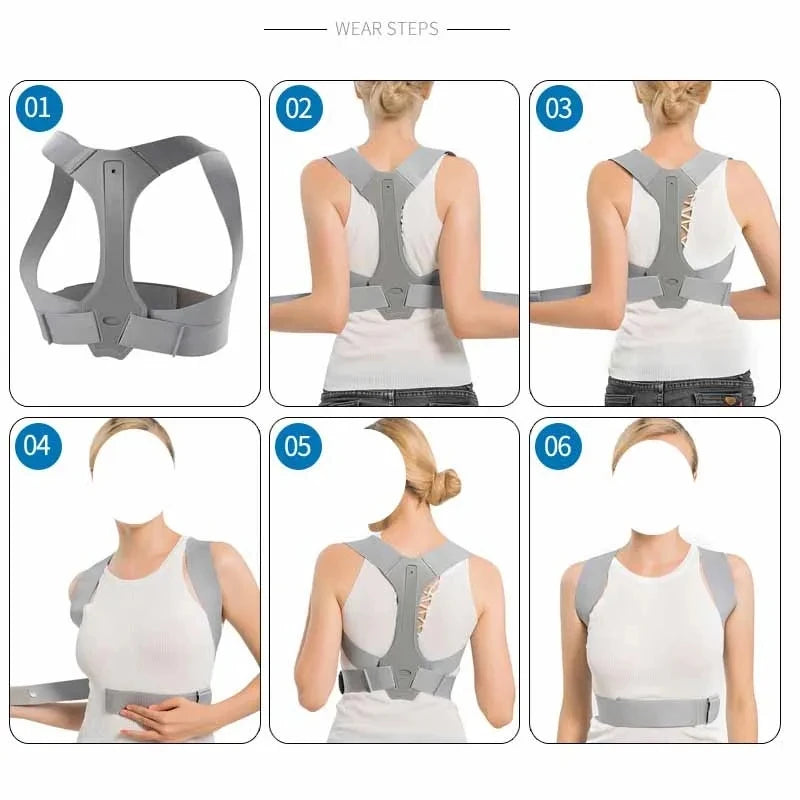 WEAR STEPS

01

02

03

04

05

06