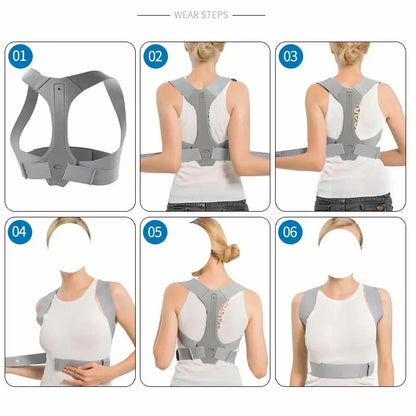 WEAR STEPS

01

02

03

04

05

06