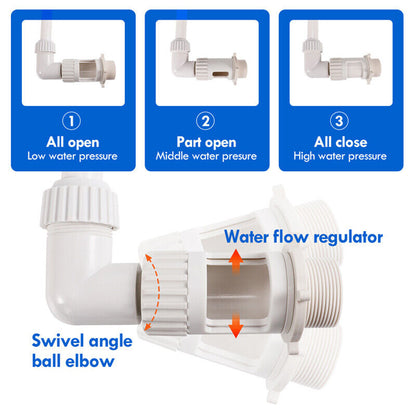 ①
All open
Low water pressure

②
Part open
Middle water presure

③
All close
High water pressure

Water flow regulator

Swivel angle ball elbow