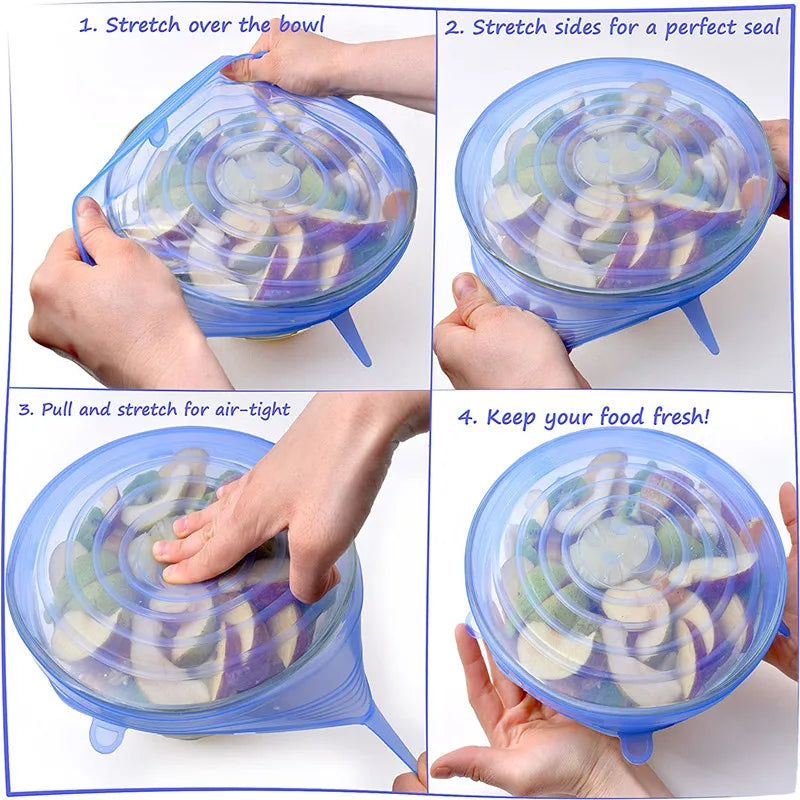 1. Stretch over the bowl

2. Stretch sides for a perfect seal

3. Pull and stretch for air-tight

4. Keep your food fresh!