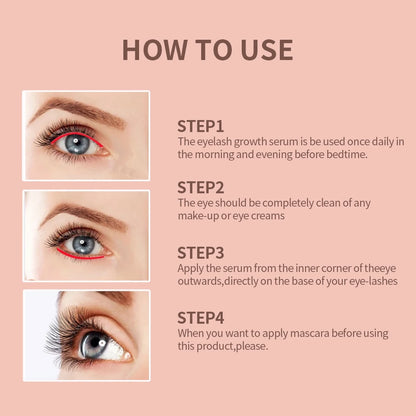 HOW TO USE

STEP1
The eyelash growth serum is be used once daily in the morning and evening before bedtime.

STEP2
The eye should be completely clean of any make-up or eye creams

STEP3
Apply the serum from the inner corner of theeye outwards,directly on the base of your eye-lashes

STEP4
When you want to apply mascara before using this product,please.