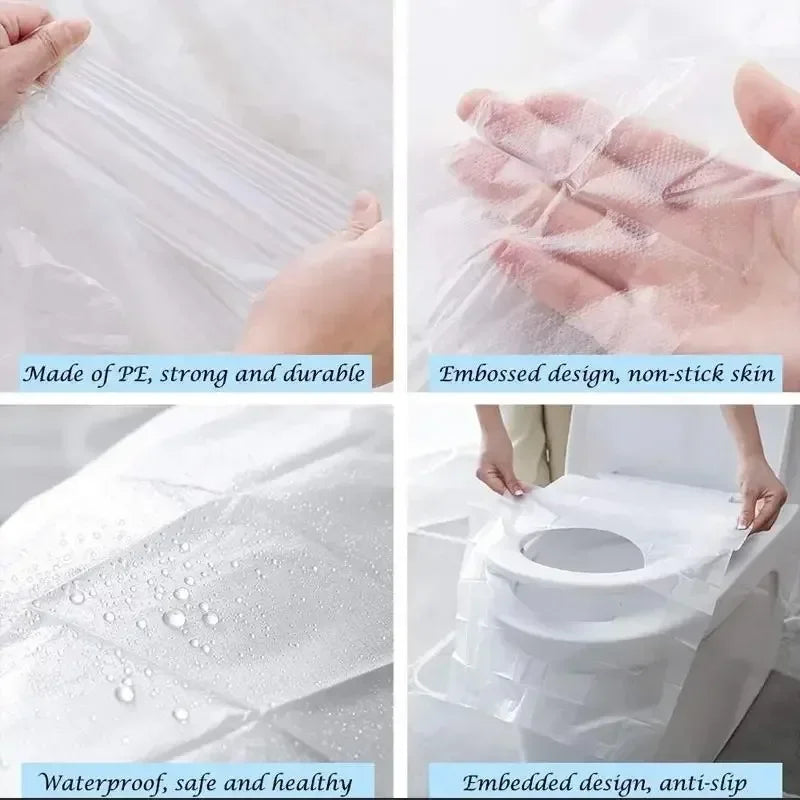 Made of PE, strong and durable

Embossed design, non-stick skin

Waterproof, safe and healthy

Embedded design, anti-slip