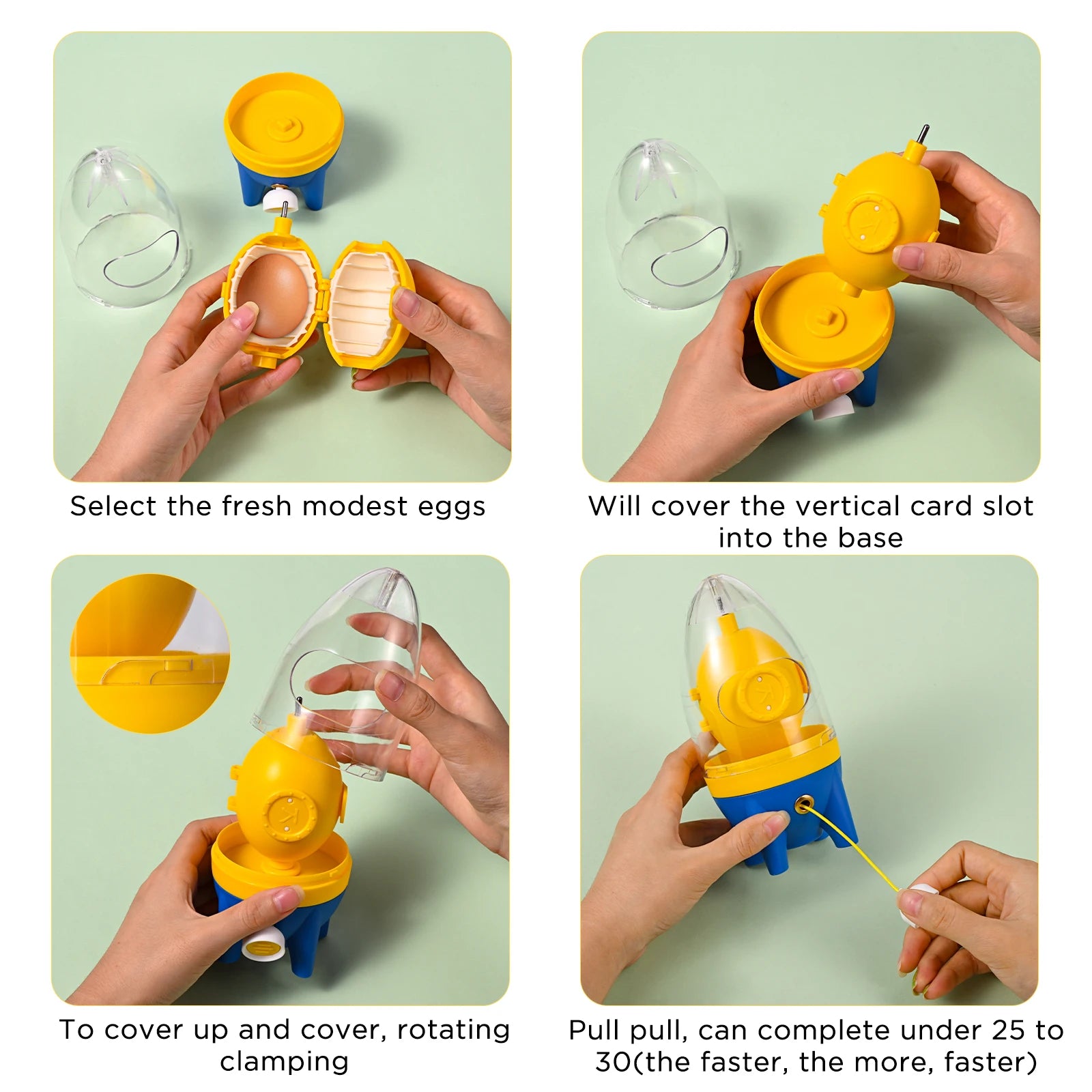 Select the fresh modest eggs

Will cover the vertical card slot into the base

To cover up and cover, rotating clamping

Pull pull, can complete under 25 to 30(the faster, the more, faster)