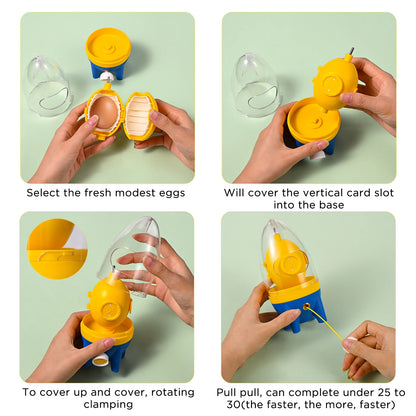 Select the fresh modest eggs

Will cover the vertical card slot into the base

To cover up and cover, rotating clamping

Pull pull, can complete under 25 to 30(the faster, the more, faster)