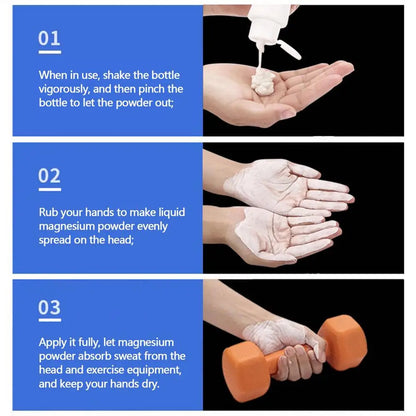 01

When in use, shake the bottle vigorously, and then pinch the bottle to let the powder out;

02

Rub your hands to make liquid magnesium powder evenly spread on the head;

03

Apply it fully, let magnesium powder absorb sweat from the head and exercise equipment, and keep your hands dry.