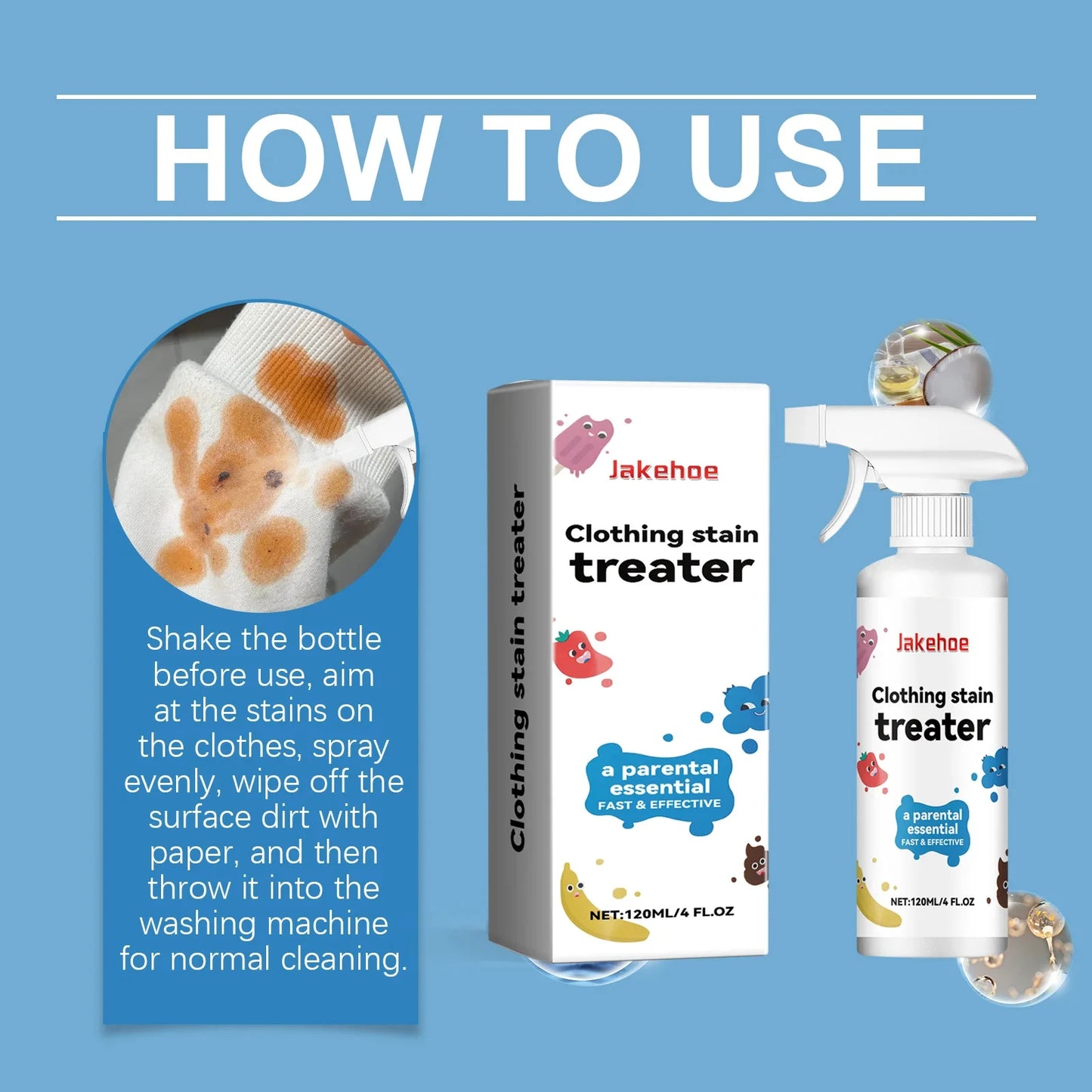 HOW TO USE

Shake the bottle before use, aim at the stains on the clothes, spray evenly, wipe off the surface dirt with paper, and then throw it into the washing machine for normal cleaning.

Clothing stain treater

Jakehoe

Clothing stain treater

a parental essential
FAST & EFFECTIVE

NET:120ML/4 FL.OZ

Jakehoe

Clothing stain treater

a parental essential
FAST & EFFECTIVE

NET:120ML/4 FL.OZ