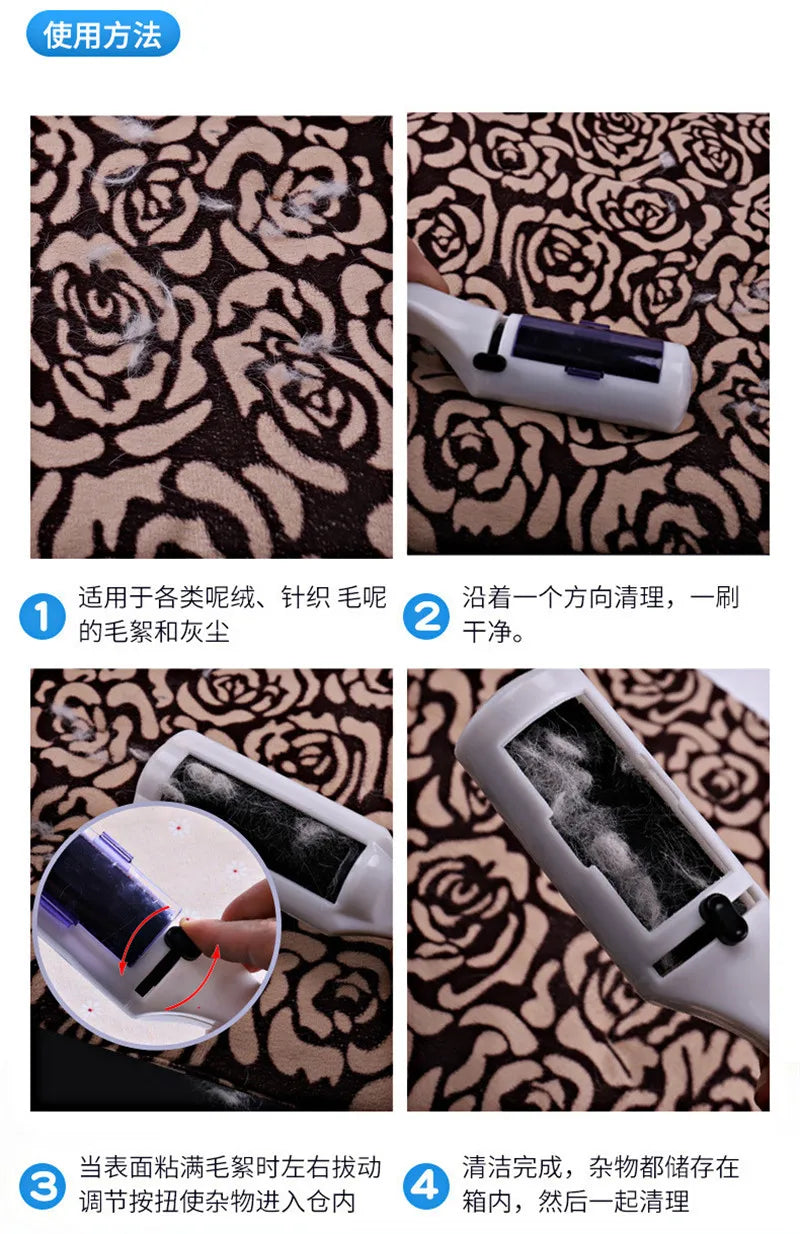 使用方法

1 适用于各类呢绒、针织 毛呢的毛絮和灰尘

2 沿着一个方向清理，一刷干净。

3 当表面粘满毛絮时左右拔动调节按扭使杂物进入仓内

4 清洁完成，杂物都储存在箱内，然后一起清理