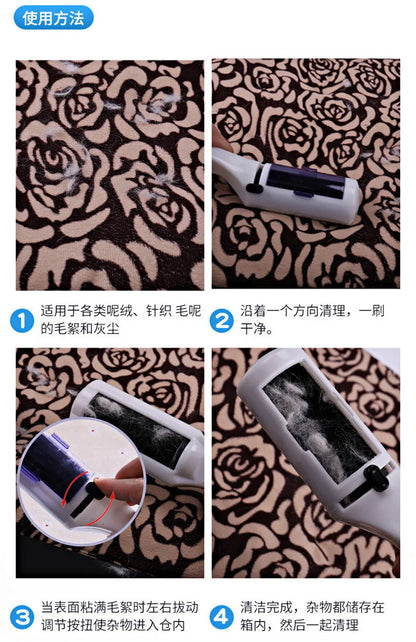 使用方法

1 适用于各类呢绒、针织 毛呢的毛絮和灰尘

2 沿着一个方向清理，一刷干净。

3 当表面粘满毛絮时左右拔动调节按扭使杂物进入仓内

4 清洁完成，杂物都储存在箱内，然后一起清理