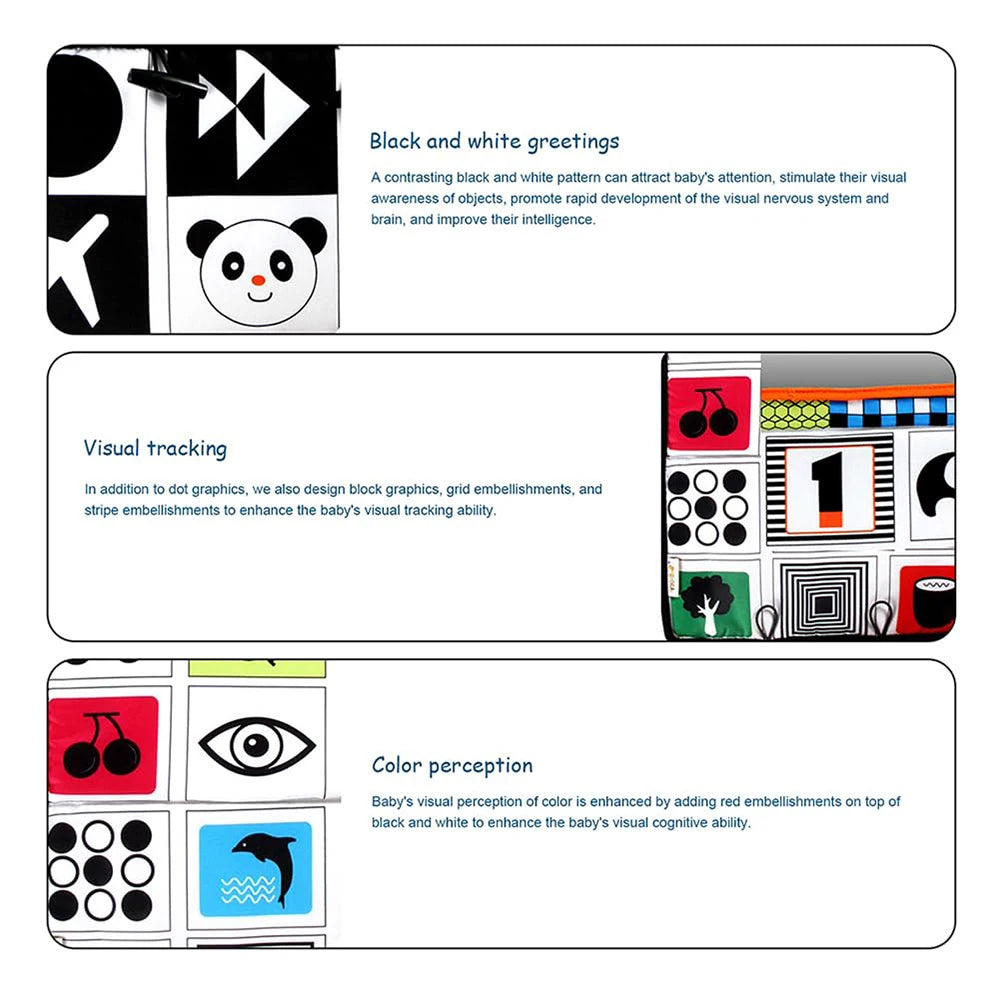 Black and white greetings

A contrasting black and white pattern can attract baby's attention, stimulate their visual awareness of objects, promote rapid development of the visual nervous system and brain, and improve their intelligence.

Visual tracking

In addition to dot graphics, we also design block graphics, grid embellishments, and stripe embellishments to enhance the baby's visual tracking ability.

1

Color perception

Baby's visual perception of color is enhanced by adding red embellishments on top of black and white to enhance the baby's visual cognitive ability.