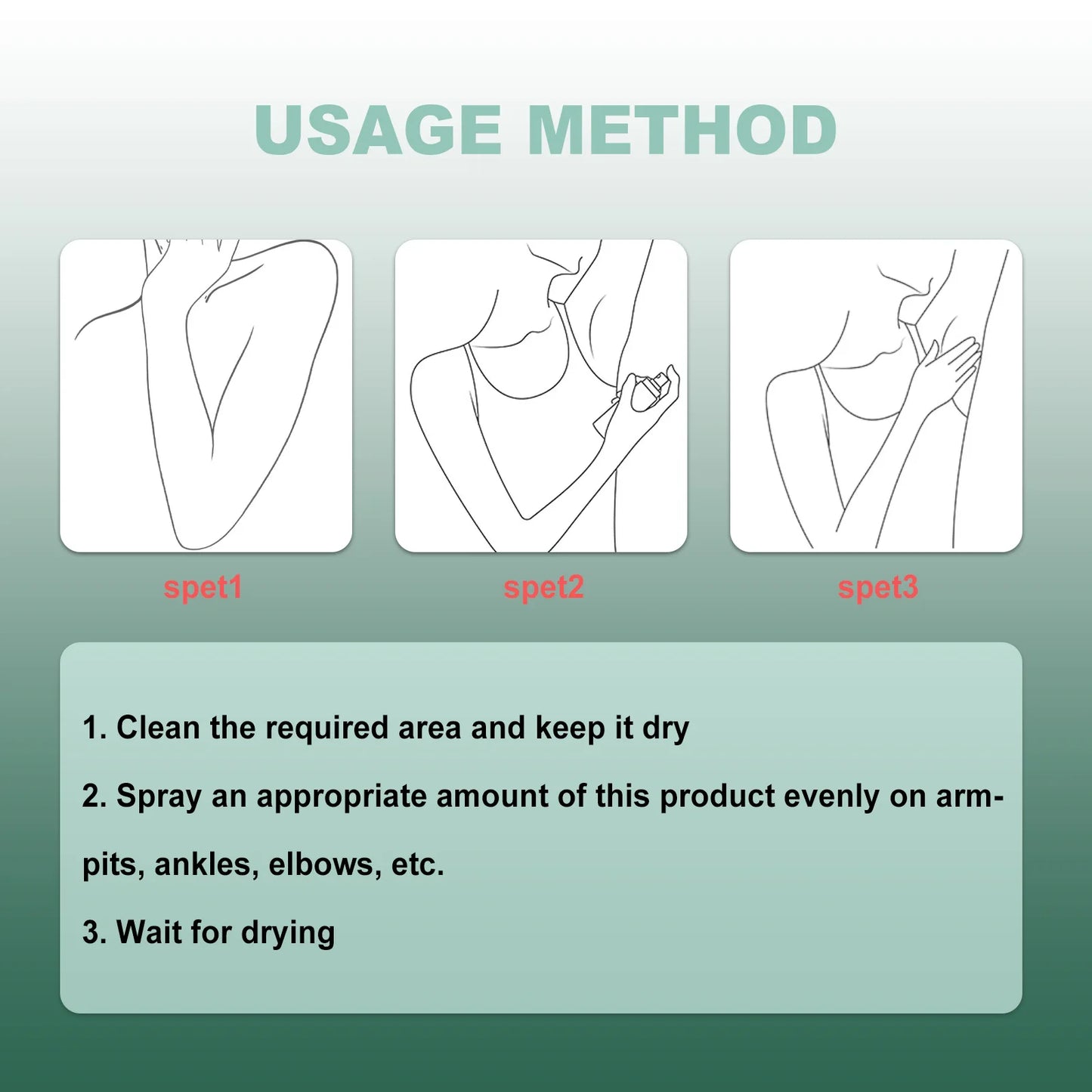 USAGE METHOD

spet1

spet2

spet3

1. Clean the required area and keep it dry

2. Spray an appropriate amount of this product evenly on armpits, ankles, elbows, etc.

3. Wait for drying