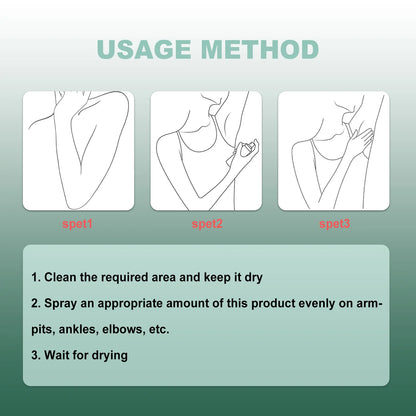 USAGE METHOD

spet1

spet2

spet3

1. Clean the required area and keep it dry

2. Spray an appropriate amount of this product evenly on armpits, ankles, elbows, etc.

3. Wait for drying