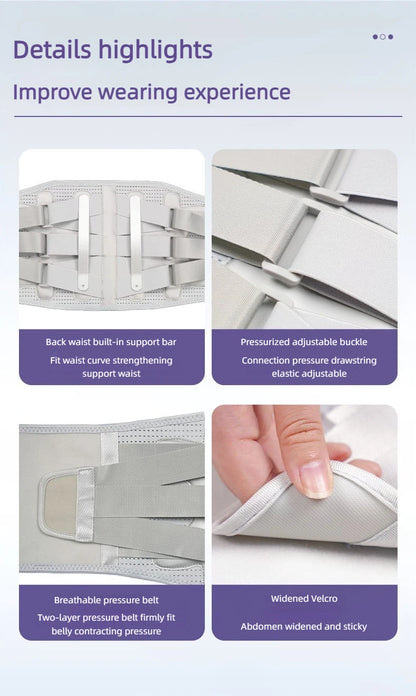 Details highlights

Improve wearing experience

Back waist built-in support bar

Fit waist curve strengthening support waist

Pressurized adjustable buckle

Connection pressure drawstring elastic adjustable

Breathable pressure belt

Two-layer pressure belt firmly fit belly contracting pressure

Widened Velcro

Abdomen widened and sticky