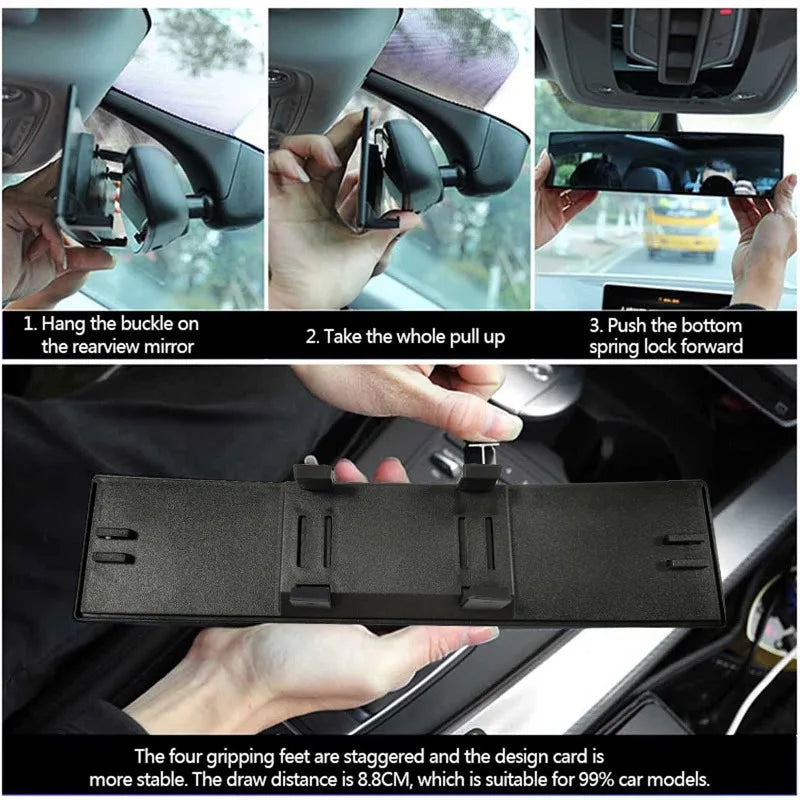 1. Hang the buckle on the rearview mirror

2. Take the whole pull up

3. Push the bottom spring lock forward

The four gripping feet are staggered and the design card is more stable. The draw distance is 8.8CM, which is suitable for 99% car models.