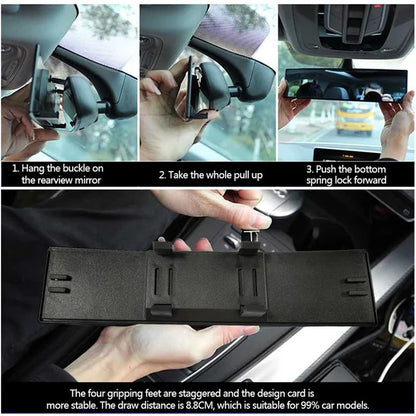 1. Hang the buckle on the rearview mirror

2. Take the whole pull up

3. Push the bottom spring lock forward

The four gripping feet are staggered and the design card is more stable. The draw distance is 8.8CM, which is suitable for 99% car models.