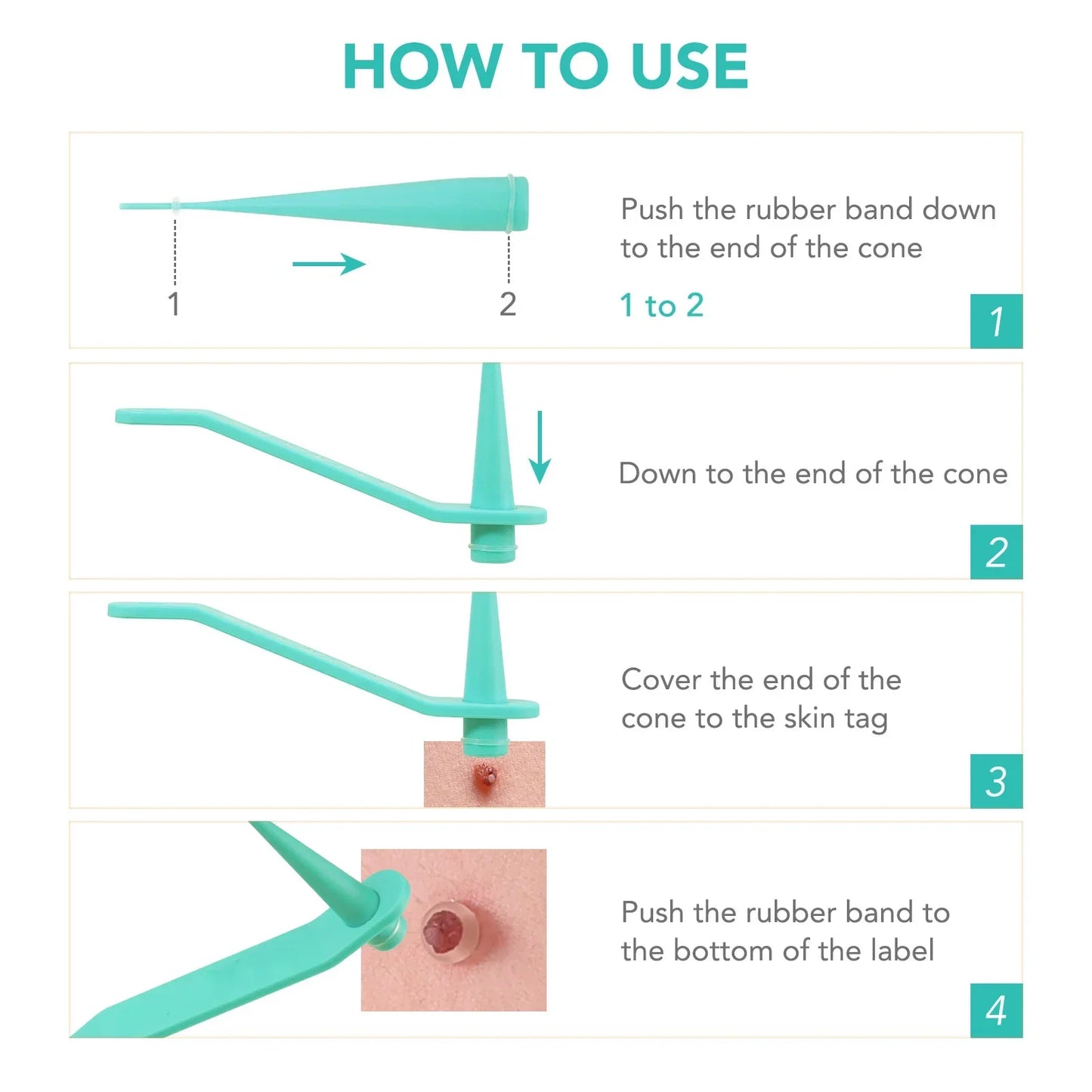 HOW TO USE

1

2

Push the rubber band down to the end of the cone

1 to 2

1

Down to the end of the cone

2

Cover the end of the cone to the skin tag

3

Push the rubber band to the bottom of the label

4