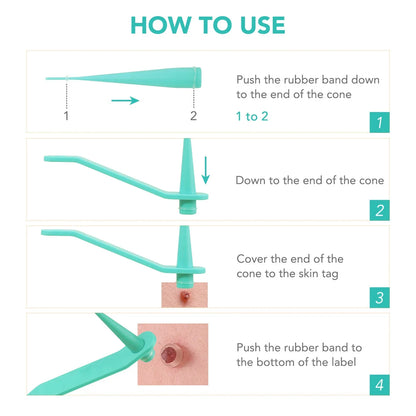 HOW TO USE

1 2

Push the rubber band down to the end of the cone

1 to 2

1

Down to the end of the cone

2

Cover the end of the cone to the skin tag

3

Push the rubber band to the bottom of the label

4