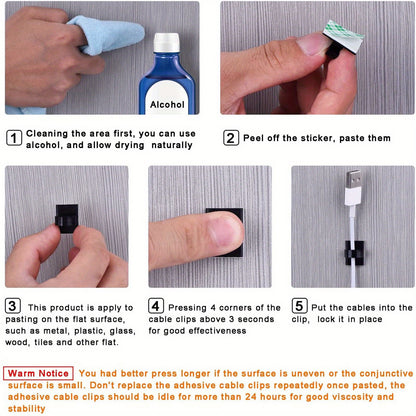 Alcohol

1 Cleaning the area first, you can use alcohol, and allow drying naturally

2 Peel off the sticker, paste them

3 This product is apply to pasting on the flat surface, such as metal, plastic, glass, wood, tiles and other flat.

4 Pressing 4 corners of the cable clips above 3 seconds for good effectiveness

5 Put the cables into the clip, lock it in place

Warm Notice You had better press longer if the surface is uneven or the conjunctive surface is small. Don't replace the adhesive cable clips repeatedly once pasted, the adhesive cable clips should be idle for more than 24 hours for good viscosity and stability