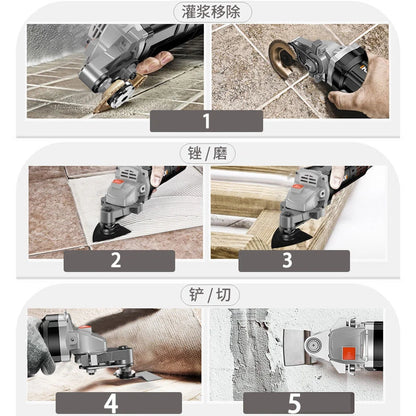 灌浆移除

1

锉 / 磨

2

3

铲 / 切

4

5